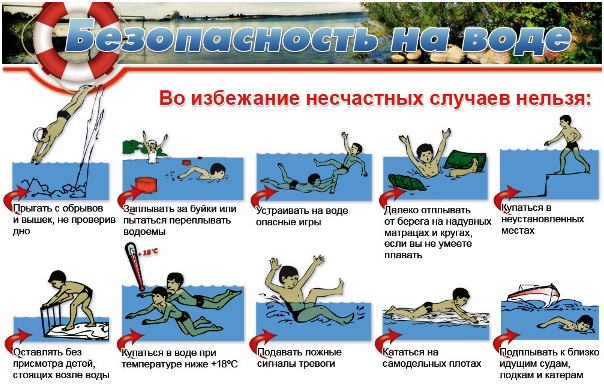 Безопасность на воде

Во избежание несчастных случаев нельзя:

Прыгать с обрывов и вышек, не проверив дно

Заплывать за буйки или пытаться переплывать водоемы

Устраивать на воде опасные игры

Далеко отплывать от берега на надувных матрацах и кругах, если вы не умеете плавать

Купаться в неустановленных местах

Оставлять без присмотра детей, стоящих возле воды

+18°C

Купаться в воде при температуре ниже +18°C

Подавать ложные сигналы тревоги

Кататься на самодельных плотах

Подплывать к близко идущим судам, лодкам и катерам