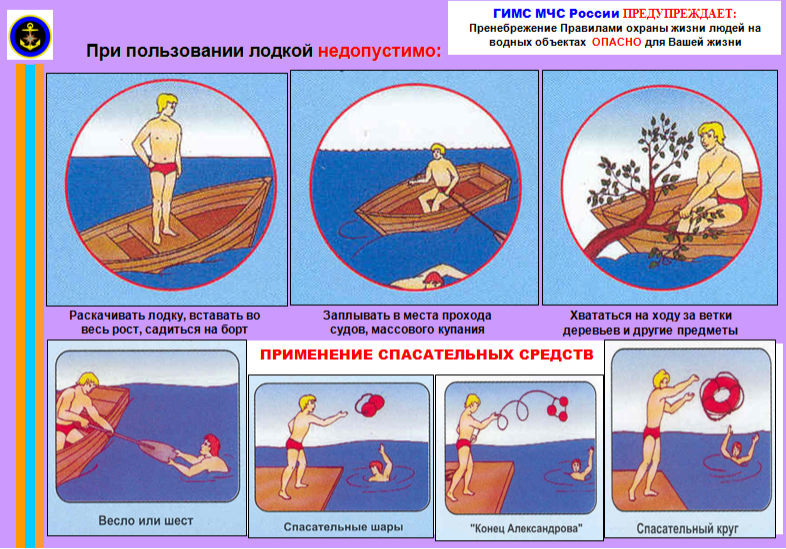 ГИМС МЧС России ПРЕДУПРЕЖДАЕТ:
Пренебрежение Правилами охраны жизни людей на водных объектах ОПАСНО для Вашей жизни

При пользовании лодкой недопустимо:

Раскачивать лодку, вставать во весь рост, садиться на борт

Заплывать в места прохода судов, массового купания

Хвататься на ходу за ветки деревьев и другие предметы

ПРИМЕНЕНИЕ СПАСАТЕЛЬНЫХ СРЕДСТВ

Весло или шест

Спасательные шары

"Конец Александрова"

Спасательный круг